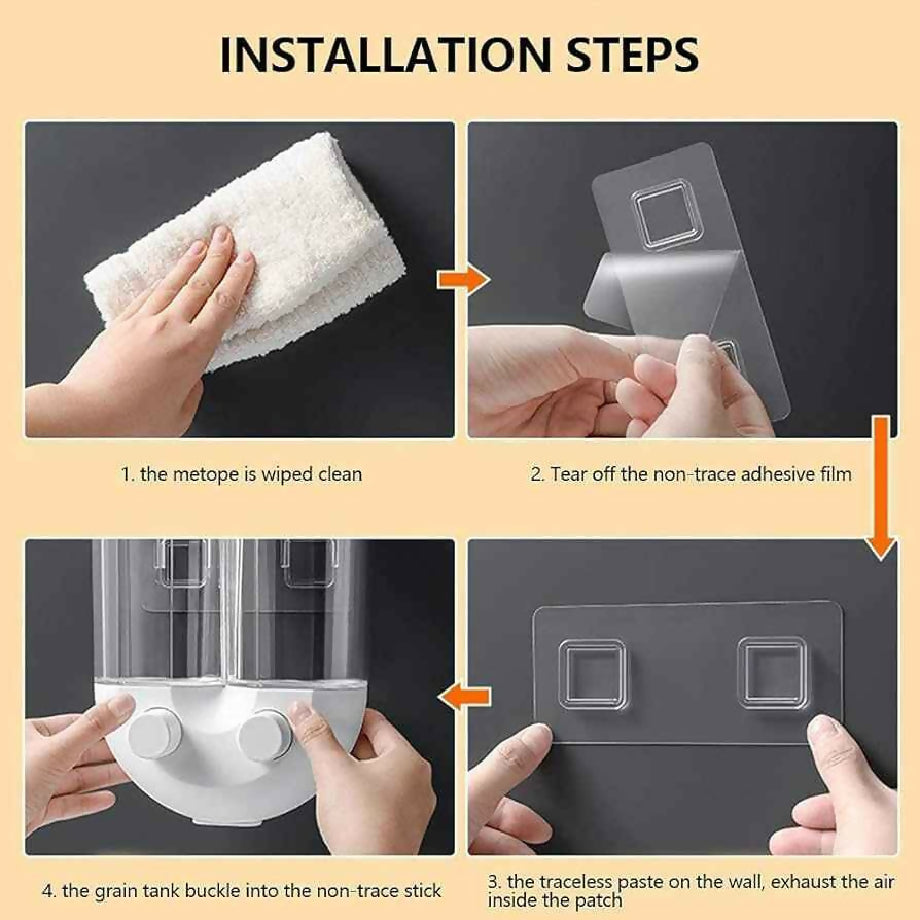 INSTALLATION STEPS

1. the metope is wiped clean

2. Tear off the non-trace adhesive film

4. the grain tank buckle into the non-trace stick

3. the traceless paste on the wall, exhaust the air inside the patch