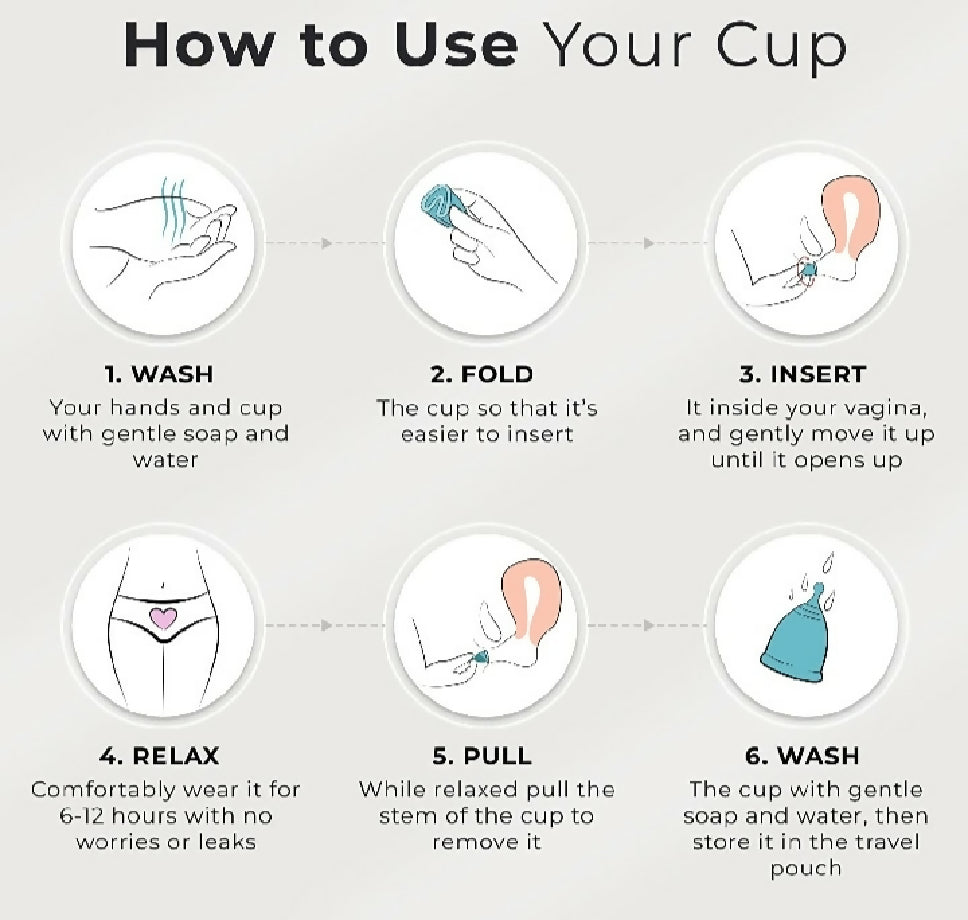 How to Use Your Cup

1. WASH
Your hands and cup with gentle soap and water

2. FOLD
The cup so that it's easier to insert

3. INSERT
It inside your vagina, and gently move it up until it opens up

4. RELAX
Comfortably wear it for 6-12 hours with no worries or leaks

5. PULL
While relaxed pull the stem of the cup to remove it

6. WASH
The cup with gentle soap and water, then store it in the travel pouch