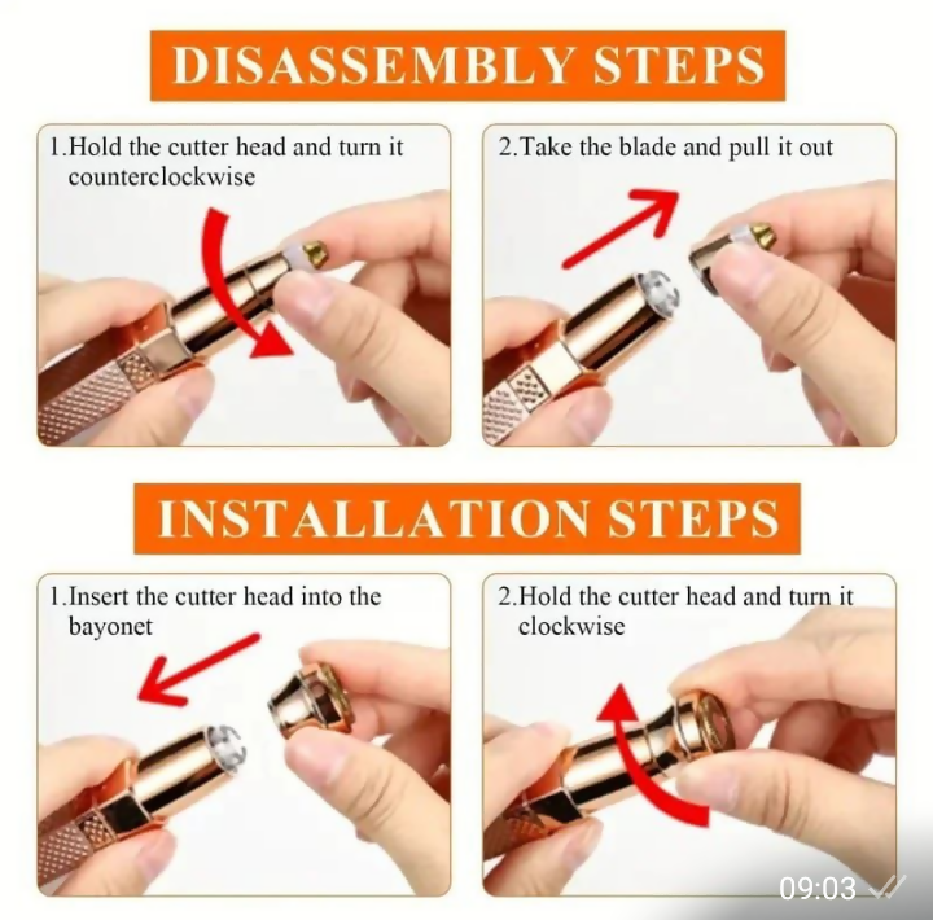 DISASSEMBLY STEPS

1.Hold the cutter head and turn it counterclockwise

2.Take the blade and pull it out

INSTALLATION STEPS

1.Insert the cutter head into the bayonet

2.Hold the cutter head and turn it clockwise

09:03