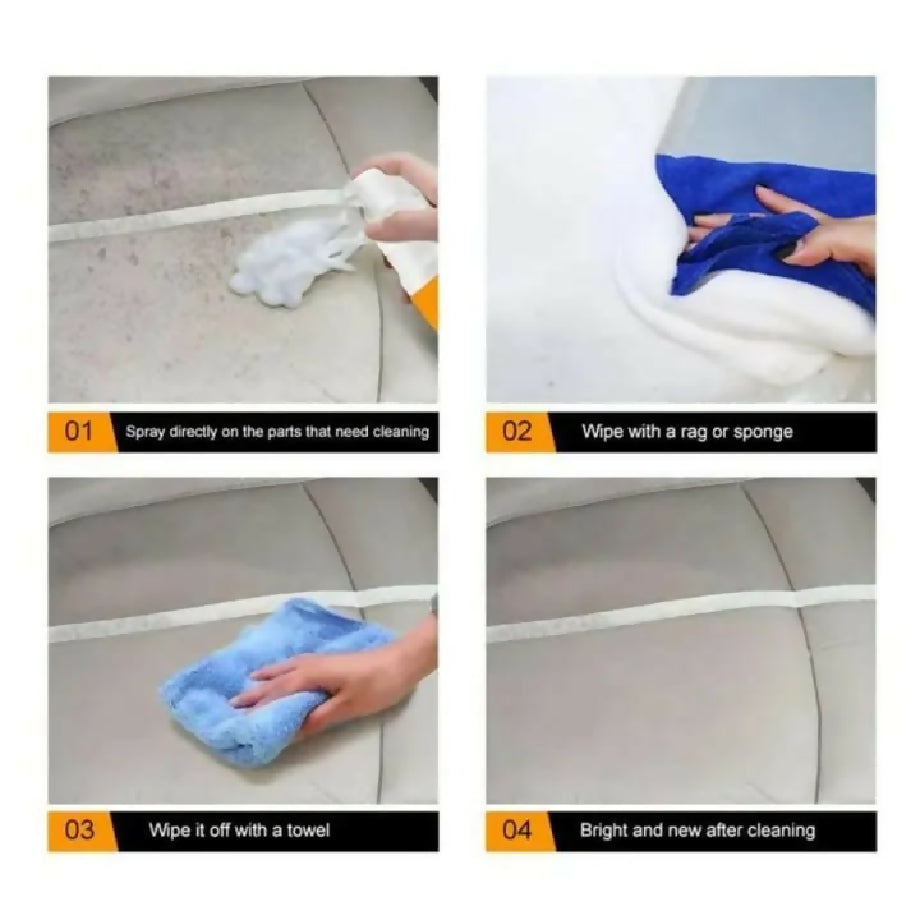 01 Spray directly on the parts that need cleaning

02 Wipe with a rag or sponge

03 Wipe it off with a towel

04 Bright and new after cleaning