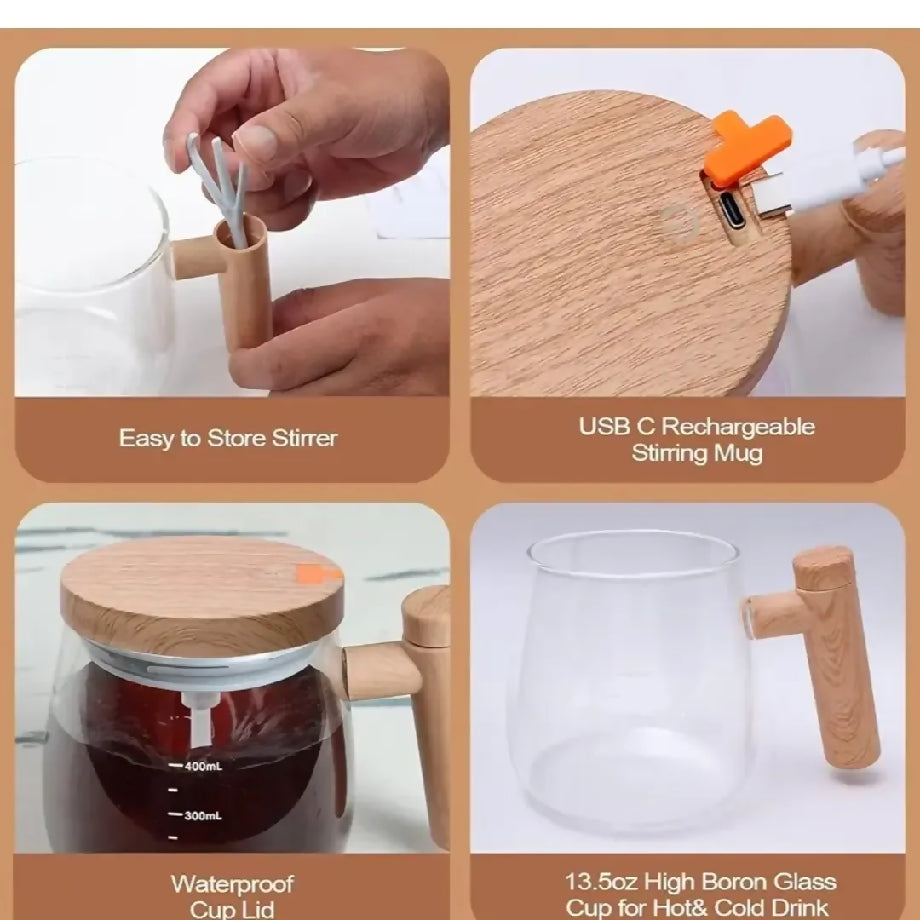 Easy to Store Stirrer

USB C Rechargeable Stirring Mug

400mL

300mL

Waterproof Cup Lid

13.5oz High Boron Glass Cup for Hot& Cold Drink