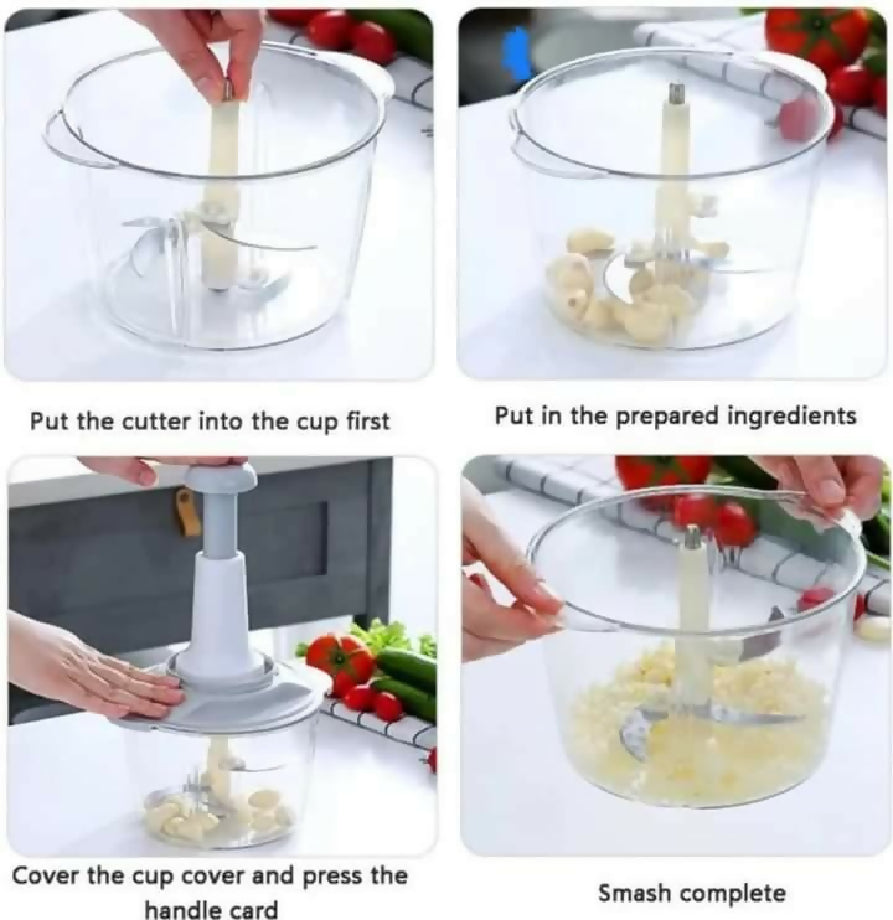 Put the cutter into the cup first

Put in the prepared ingredients

Cover the cup cover and press the handle card

Smash complete